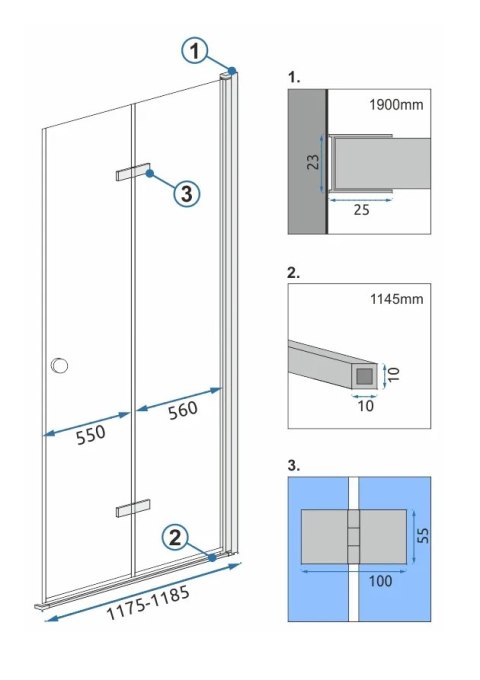 1
3
550
560
2
1175-1185

1.
1900mm
23
25

2.
1145mm
10
10

3.
55
100