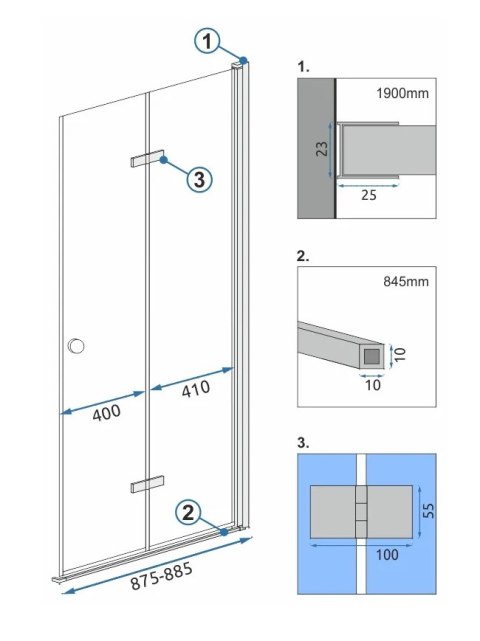 1

3

400

410

2

875-885

1.

1900mm

23

25

2.

845mm

10

10

3.

55

100