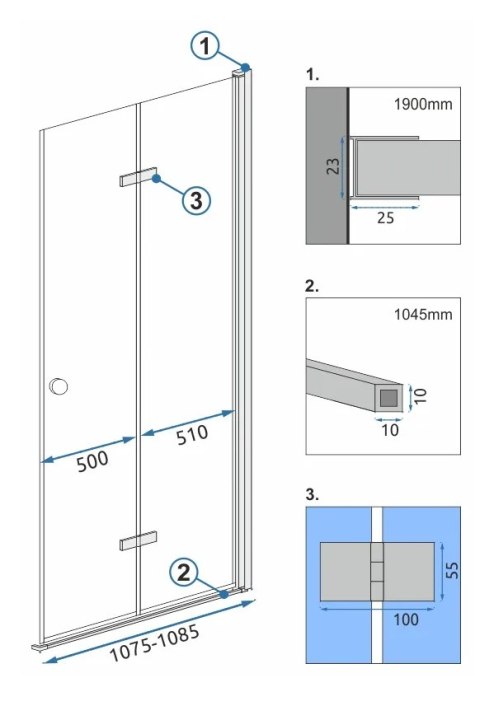 1
3
500
510
2
1075-1085

1.
1900mm
23
25

2.
1045mm
10
10

3.
55
100